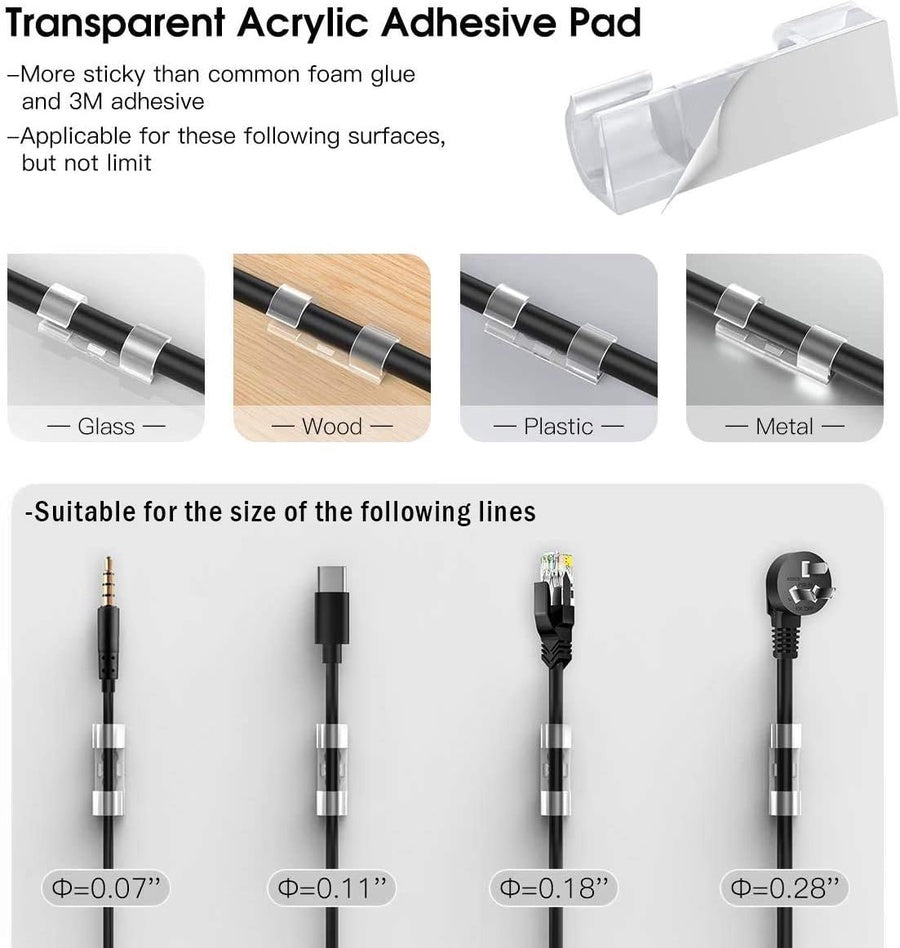 Transparent Acrylic Adhesive Pad

–More sticky than common foam glue and 3M adhesive

–Applicable for these following surfaces, but not limit

— Glass —

— Wood —

— Plastic —

— Metal —

-Suitable for the size of the following lines

Φ=0.07"

Φ=0.11"

Φ=0.18"

Φ=0.28"